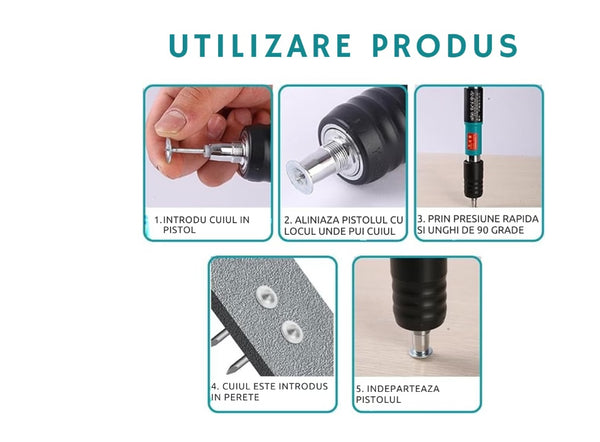 UTILIZARE PRODUS

1. INTRODU CUIUL IN PISTOL

2. ALINIAZA PISTOLUL CU LOCUL UNDE PUI CUIUL

3. PRIN PRESIUNE RAPIDA SI UNGHI DE 90 GRADE

4. CUIUL ESTE INTRODUS IN PERETE

5. INDEPARTEAZA PISTOLUL