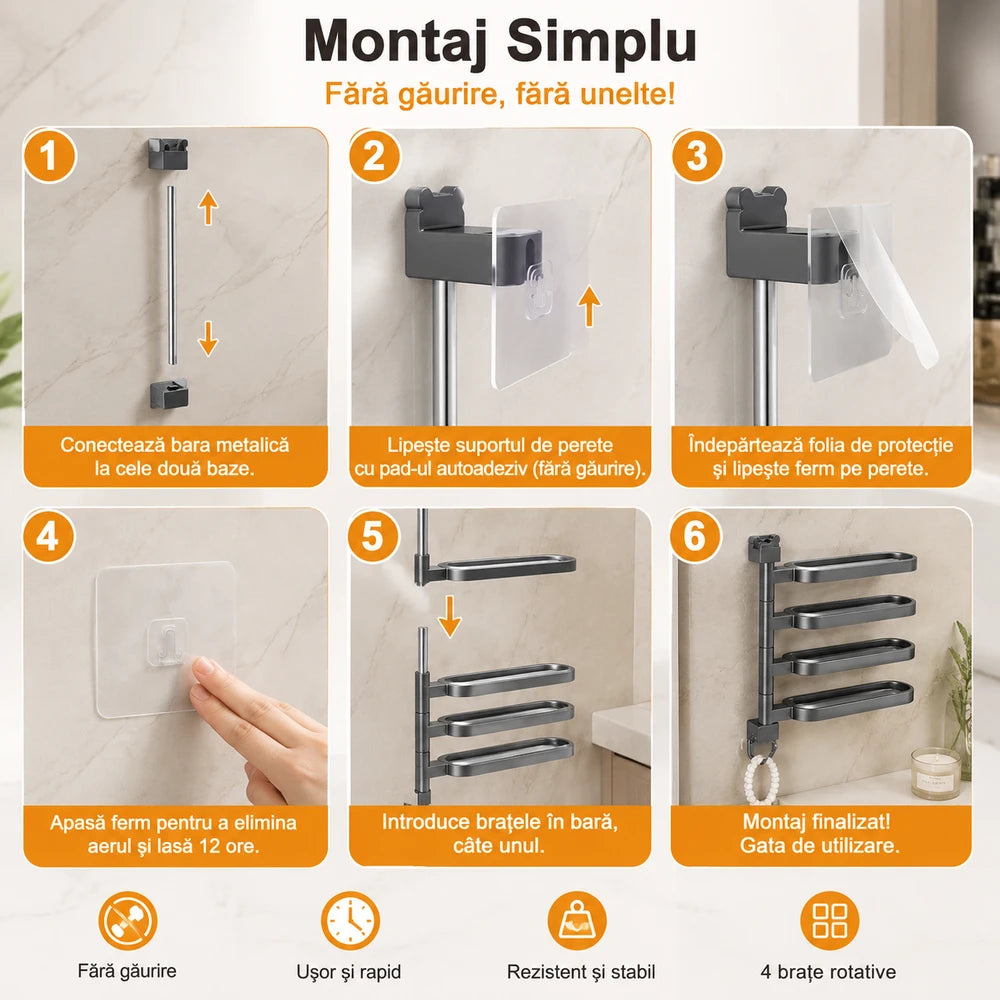 Montaj Simplu

Fără găurire, fără unelte!

1

Conectează bara metalică la cele două baze.

2

Lipește suportul de perete cu pad-ul autoadeziv (fără găurire).

3

Îndepărtează folia de protecție și lipește ferm pe perete.

4

Apasă ferm pentru a elimina aerul și lasă 12 ore.

5

Introduce brațele în bară, câte unul.

6

Montaj finalizat! Gata de utilizare.

Fără găurire

Ușor și rapid

Rezistent și stabil

4 brațe rotative