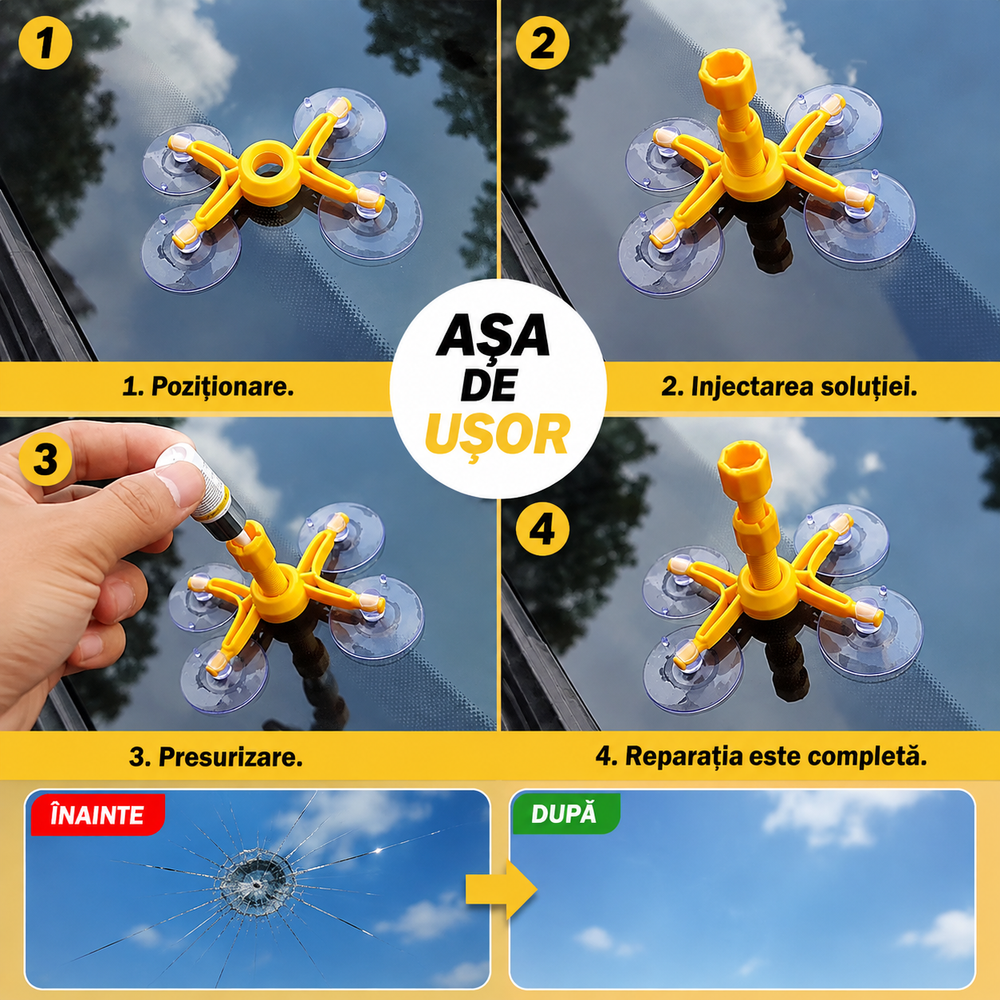 1

2

AȘA DE UȘOR

1. Poziționare.

2. Injectarea soluției.

3

4

3. Presurizare.

4. Reparația este completă.

ÎNAINTE

DUPĂ