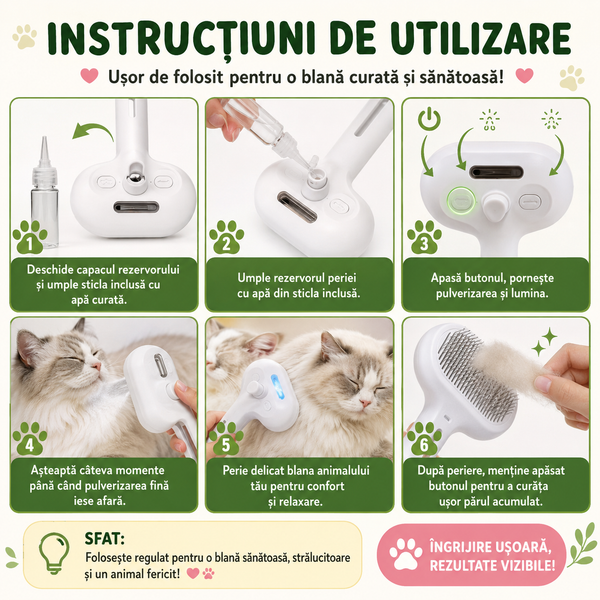 INSTRUCȚIUNI DE UTILIZARE

Ușor de folosit pentru o blană curată și sănătoasă!

1
Deschide capacul rezervorului și umple sticla inclusă cu apă curată.

2
Umple rezervorul periei cu apă din sticla inclusă.

3
Apasă butonul, pornește pulverizarea și lumina.

4
Așteaptă câteva momente până când pulverizarea fină iese afară.

5
Perie delicat blana animalului tău pentru confort și relaxare.

6
După periere, menține apăsat butonul pentru a curăța ușor părul acumulat.

SFAT:
Folosește regulat pentru o blană sănătoasă, strălucitoare și un animal fericit!

ÎNGRIJIRE UȘOARĂ, REZULTATE VIZIBILE!