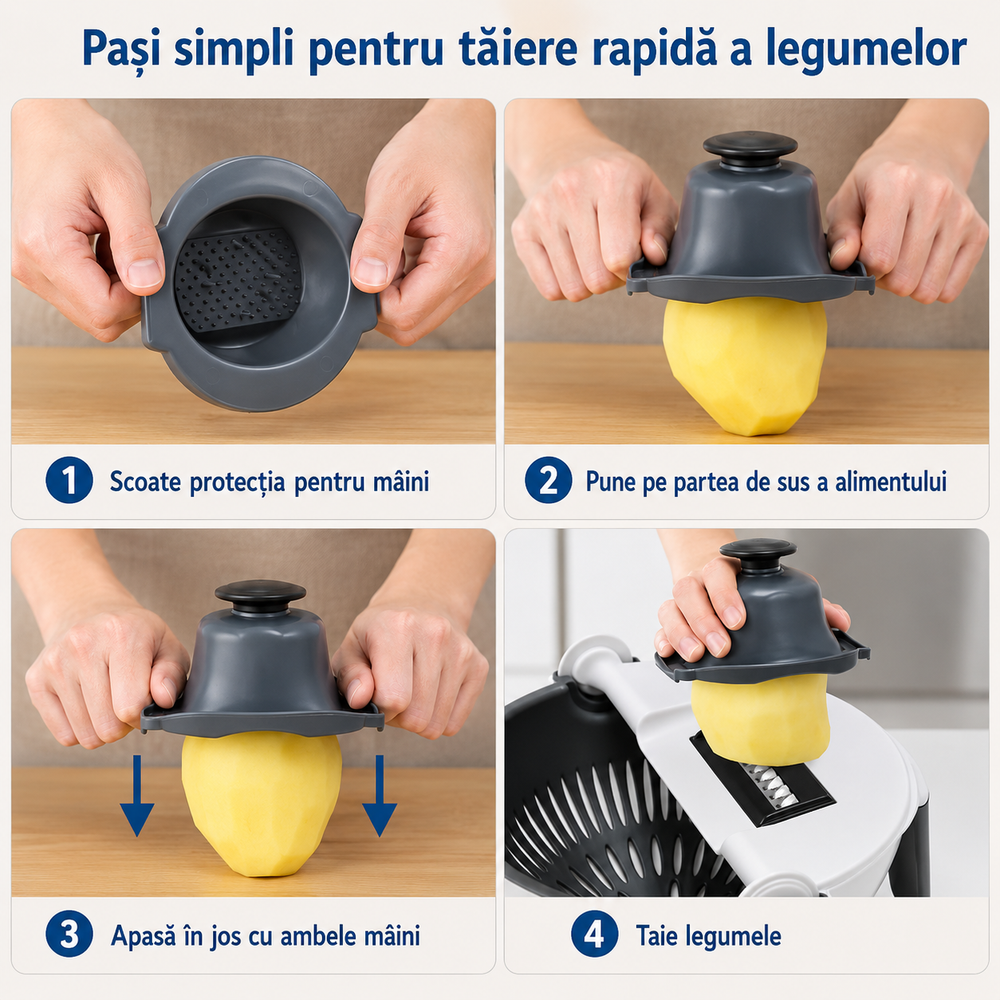 Pași simpli pentru tăiere rapidă a legumelor

1 Scoate protecția pentru mâini

2 Pune pe partea de sus a alimentului

3 Apasă în jos cu ambele mâini

4 Taie legumele