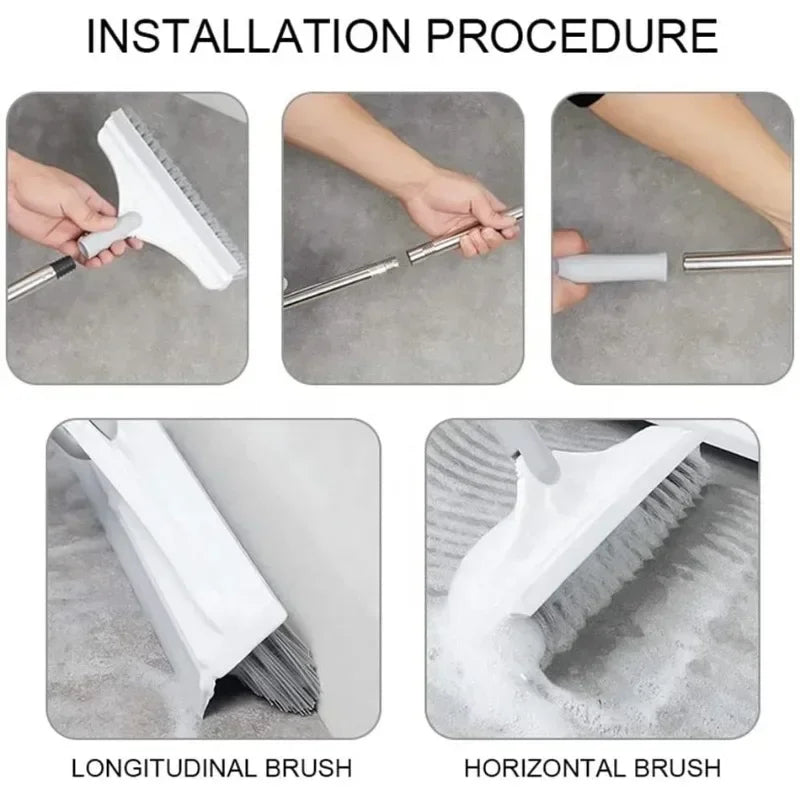 INSTALLATION PROCEDURE

LONGITUDINAL BRUSH

HORIZONTAL BRUSH