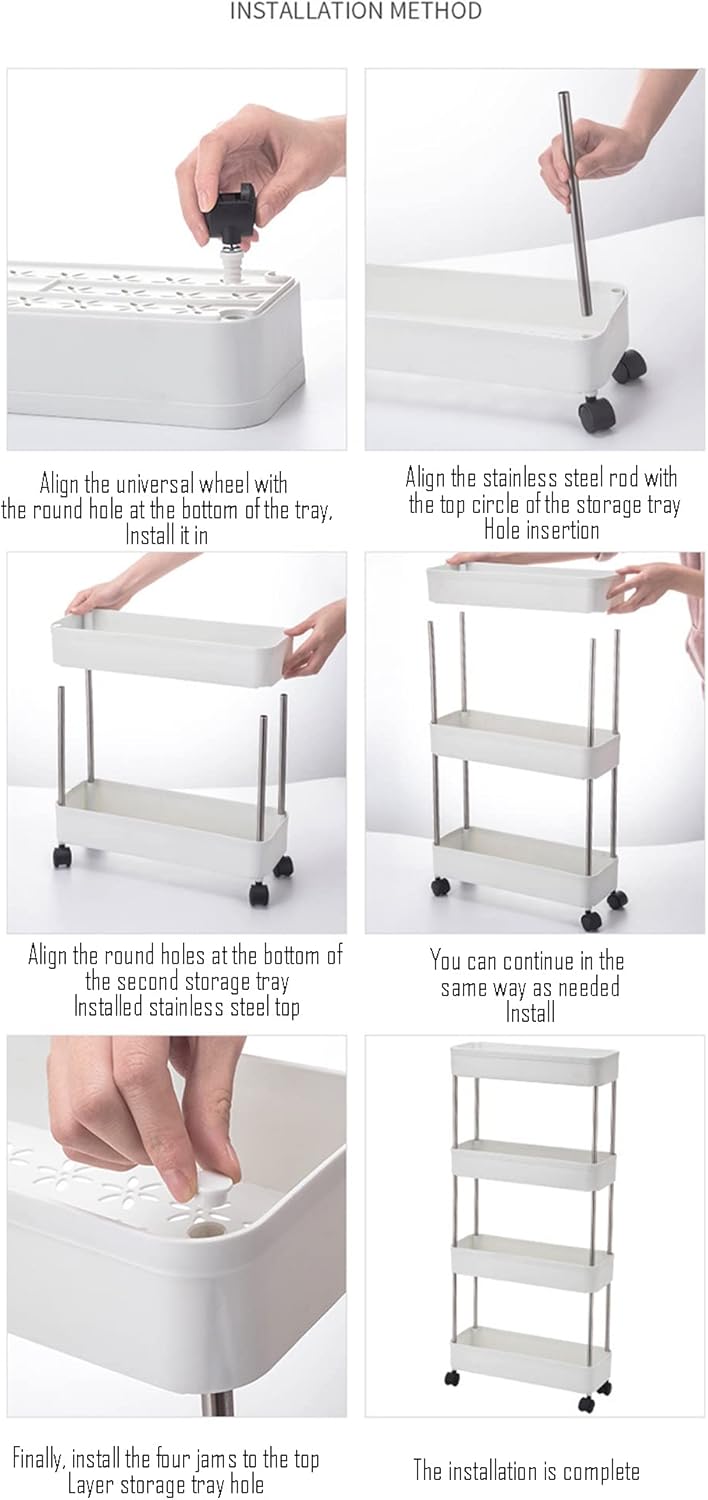 INSTALLATION METHOD

Align the universal wheel with the round hole at the bottom of the tray, Install it in

Align the stainless steel rod with the top circle of the storage tray Hole insertion

Align the round holes at the bottom of the second storage tray Installed stainless steel top

You can continue in the same way as needed Install

Finally, install the four jams to the top Layer storage tray hole

The installation is complete