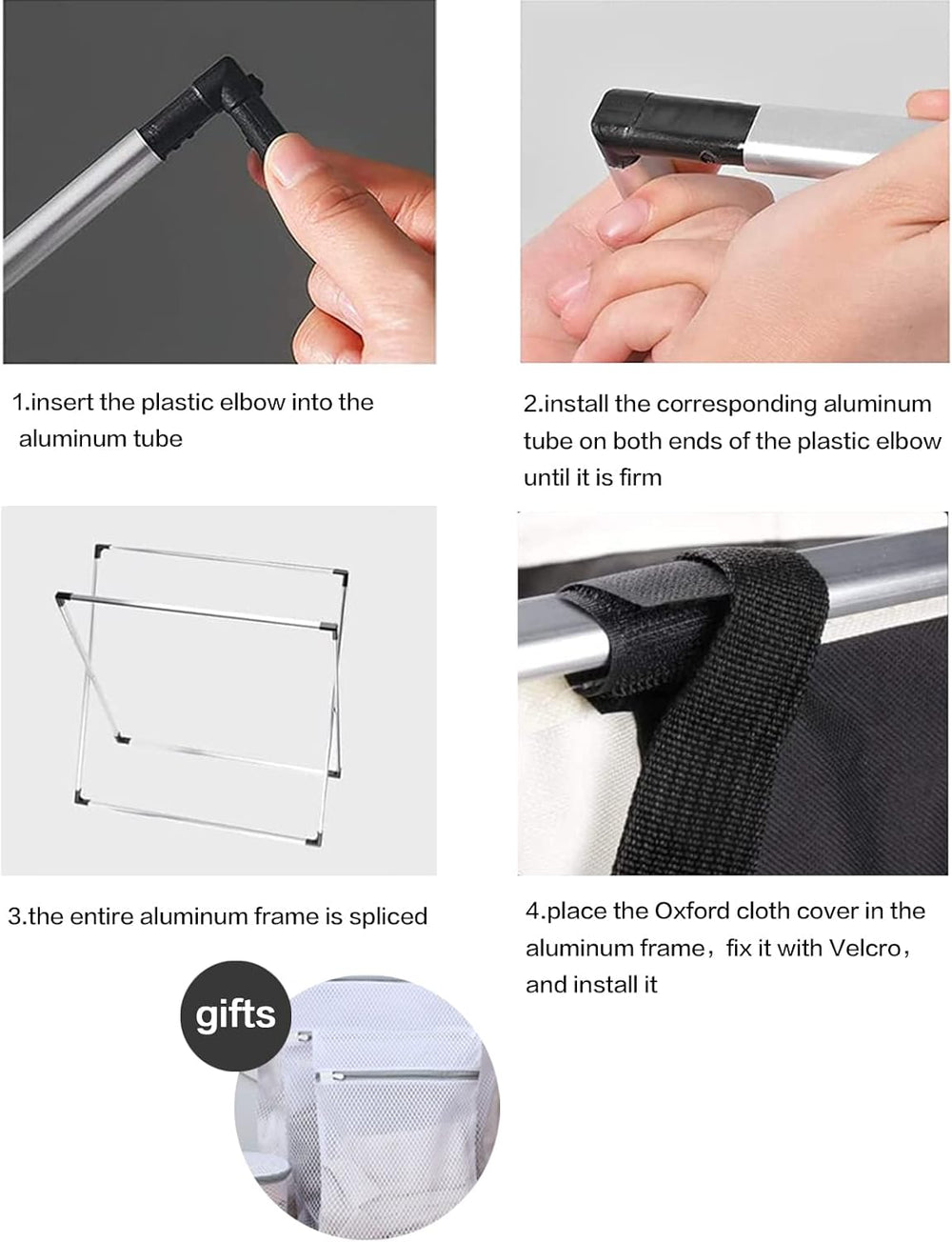 1.insert the plastic elbow into the aluminum tube

2.install the corresponding aluminum tube on both ends of the plastic elbow until it is firm

3.the entire aluminum frame is spliced

4.place the Oxford cloth cover in the aluminum frame，fix it with Velcro，and install it

gifts