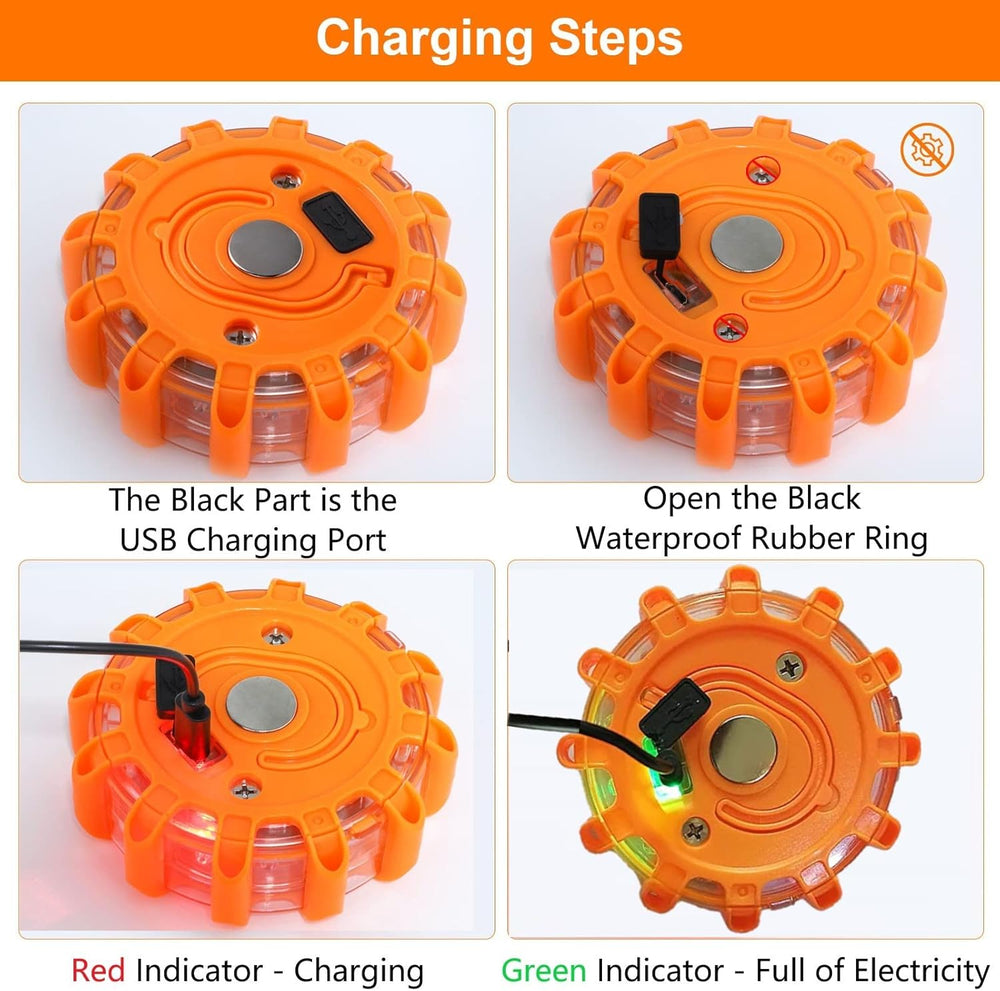 Charging Steps

The Black Part is the USB Charging Port

Open the Black Waterproof Rubber Ring

Red Indicator - Charging

Green Indicator - Full of Electricity