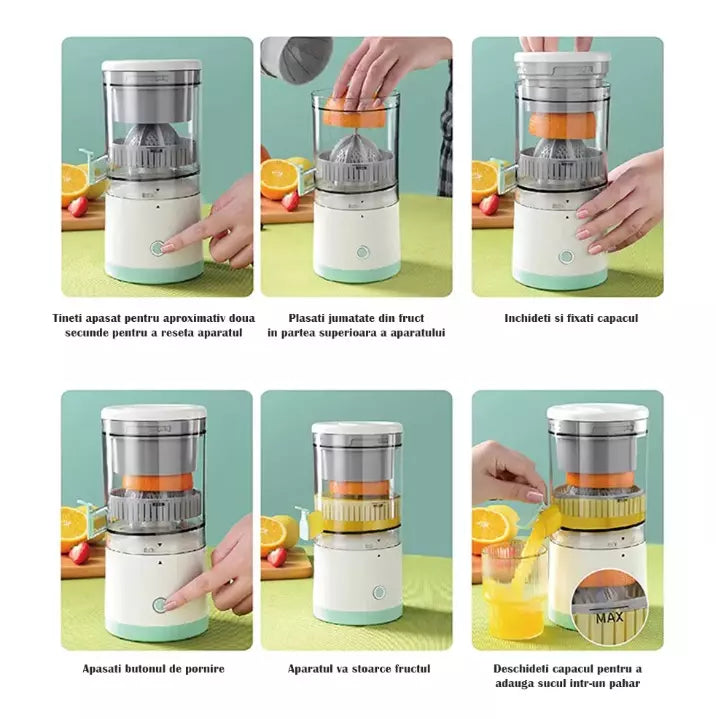 Tineti apasat pentru aproximativ doua secunde pentru a reseta aparatul

Plasati jumatate din fruct in partea superioara a aparatului

Inchideti si fixati capacul

Apasati butonul de pornire

Aparatul va stoarce fructul

MAX

Deschideti capacul pentru a adauga sucul intr-un pahar